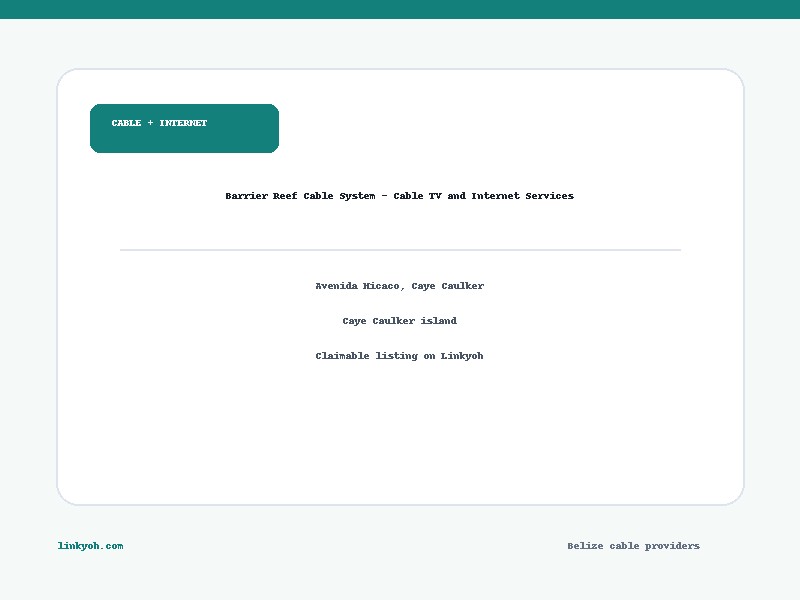 CABLE + INTERNET

Barrier Reef Cable System - Cable TV and Internet Services

Avenida Hicaco, Caye Caulker

Caye Caulker island

Claimable listing on Linkyoh

linkyoh.com

Belize cable providers